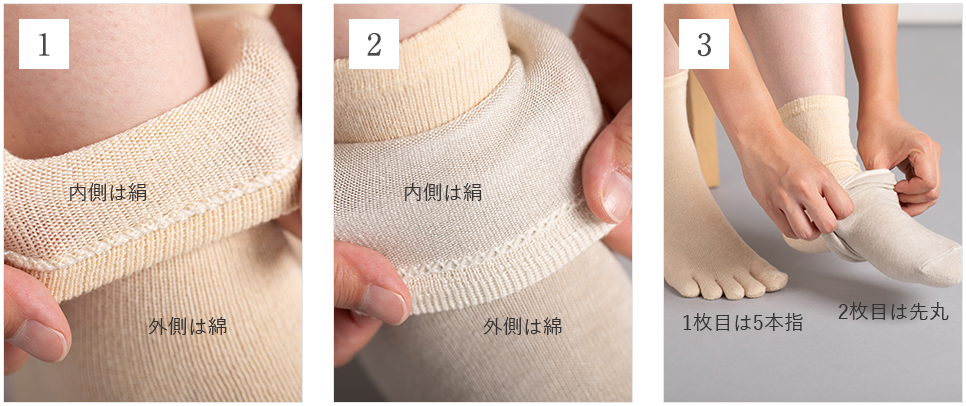 1

内側は絹

外側は綿

2

内側は絹

外側は綿

3

1枚目は5本指

2枚目は先丸