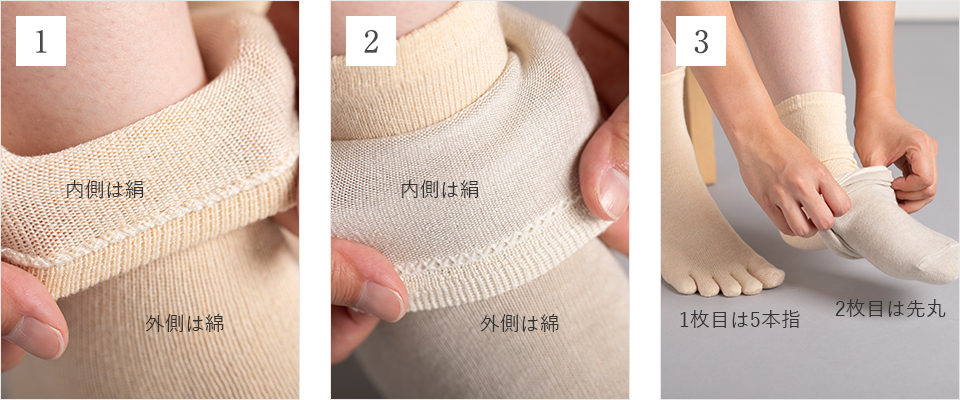 1

内側は絹

外側は綿

2

内側は絹

外側は綿

3

1枚目は5本指

2枚目は先丸