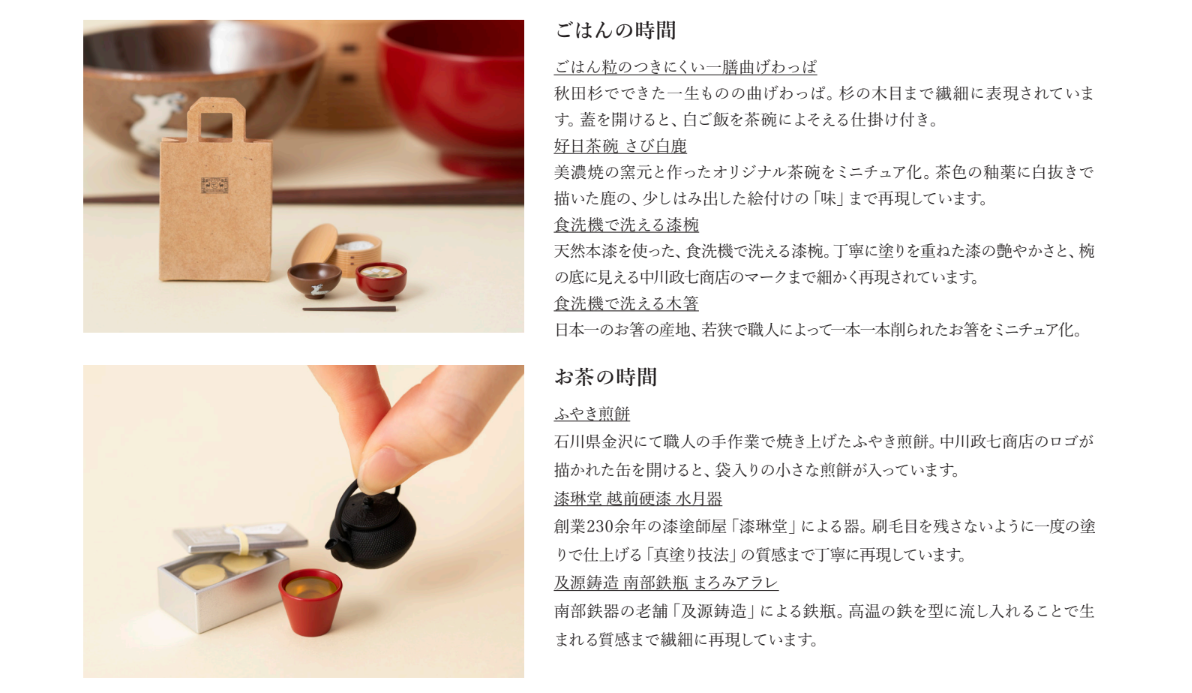 ごはんの時間

ごはん粒のつきにくい一膳曲げわっぱ
秋田杉でできた一生ものの曲げわっぱ。杉の木目まで繊細に表現されています。蓋を開けると、白ご飯を茶碗によそえる仕掛け付き。

好日茶碗 さび白鹿
美濃焼の窯元と作ったオリジナル茶碗をミニチュア化。茶色の釉薬に白抜きで描いた鹿の、少しはみ出した絵付けの「味」まで再現しています。

食洗機で洗える漆椀
天然本漆を使った、食洗機で洗える漆椀。丁寧に塗りを重ねた漆の艶やかさと、椀の底に見える中川政七商店のマークまで細かく再現されています。

食洗機で洗える木箸
日本一のお箸の産地、若狭で職人によって一本一本削られたお箸をミニチュア化。

お茶の時間

ふやき煎餅
石川県金沢にて職人の手作業で焼き上げたふやき煎餅。中川政七商店のロゴが描かれた缶を開けると、袋入りの小さな煎餅が入っています。

漆琳堂 越前硬漆 水月器
創業230余年の漆塗師屋「漆琳堂」による器。刷毛目を残さないように一度の塗りで仕上げる「真塗り技法」の質感まで丁寧に再現しています。

及源鋳造 南部鉄瓶 まろみアラレ
南部鉄器の老舗「及源鋳造」による鉄瓶。高温の鉄を型に流し入れることで生まれる質感まで繊細に再現しています。